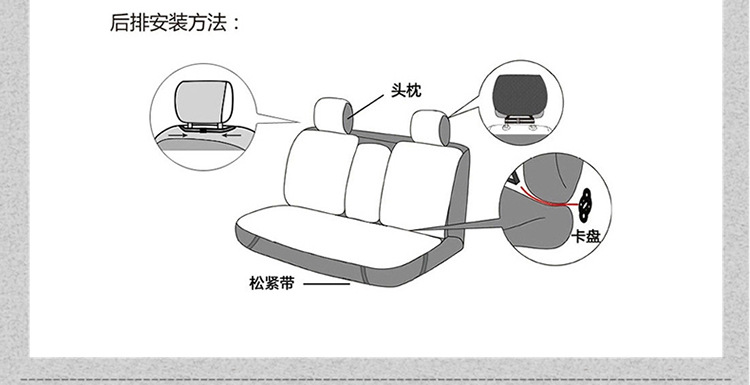 后排安装方法：

头枕

卡盘

松紧带