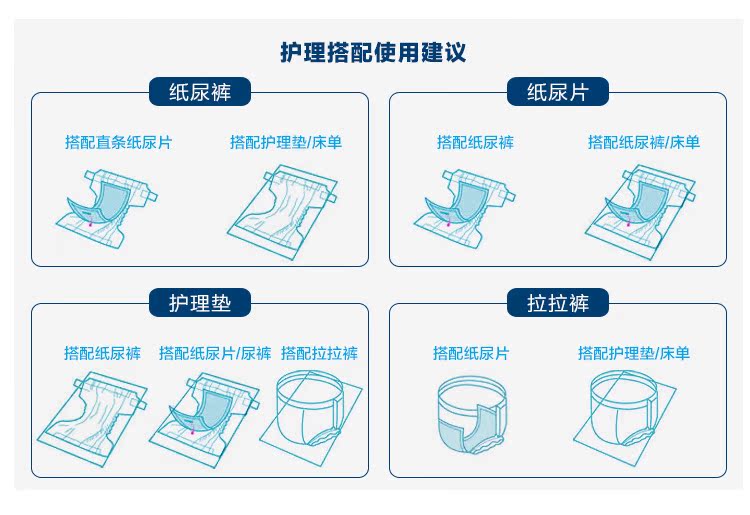 护理搭配使用建议

纸尿裤

搭配直条纸尿片　搭配护理垫/床单

纸尿片

搭配纸尿裤　搭配纸尿裤/床单

护理垫

搭配纸尿裤　搭配纸尿片/尿裤　搭配拉拉裤

拉拉裤

搭配纸尿片　搭配护理垫/床单