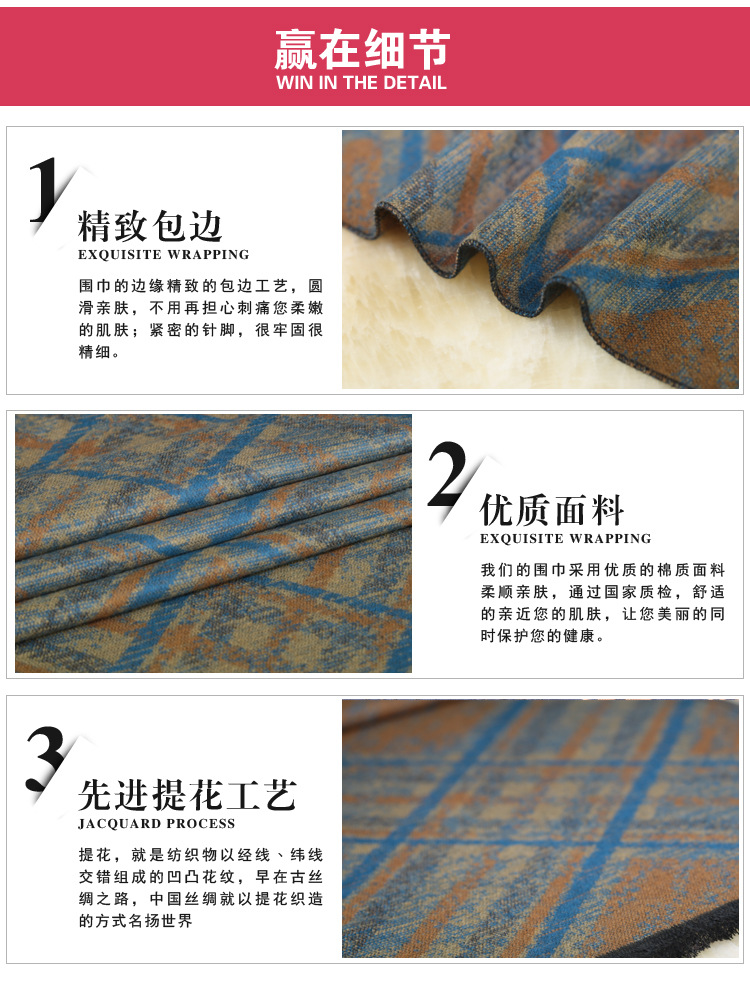 赢在细节
WIN IN THE DETAIL

1
精致包边
EXQUISITE WRAPPING
围巾的边缘精致的包边工艺，圆滑亲肤，不用再担心刺痛您柔嫩的肌肤；紧密的针脚，很牢固很精细。

2
优质面料
EXQUISITE WRAPPING
我们的围巾采用优质的棉质面料柔顺亲肤，通过国家质检，舒适的亲近您的肌肤，让您美丽的同时保护您的健康。

3
先进提花工艺
JACQUARD PROCESS
提花，就是纺织物以经线、纬线交错组成的凹凸花纹，早在古丝绸之路，中国丝绸就以提花织造的方式名扬世界