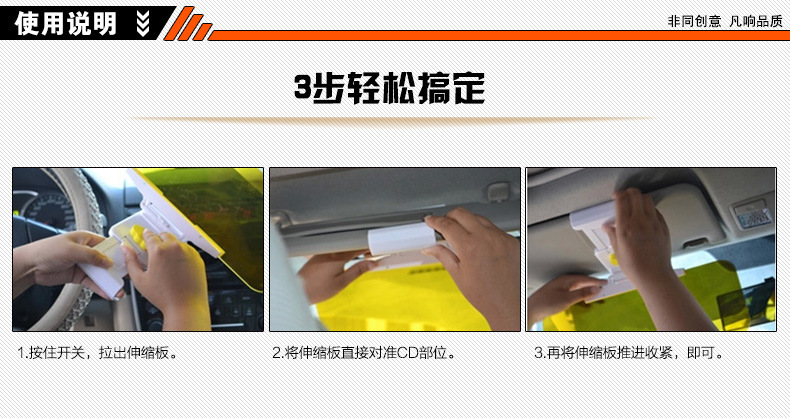 使用说明

非同创意 凡响品质

3步轻松搞定

1.按住开关，拉出伸缩板。

2.将伸缩板直接对准CD部位。

3.再将伸缩板推进收紧，即可。