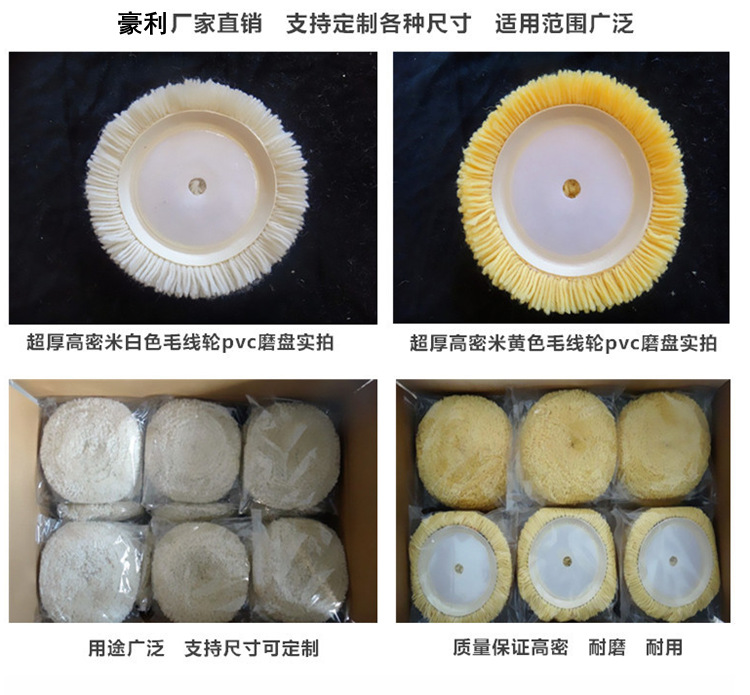 豪利厂家直销　支持定制各种尺寸　适用范围广泛

超厚高密米白色毛线轮pvc磨盘实拍

超厚高密米黄色毛线轮pvc磨盘实拍

用途广泛　支持尺寸可定制

质量保证高密　耐磨　耐用