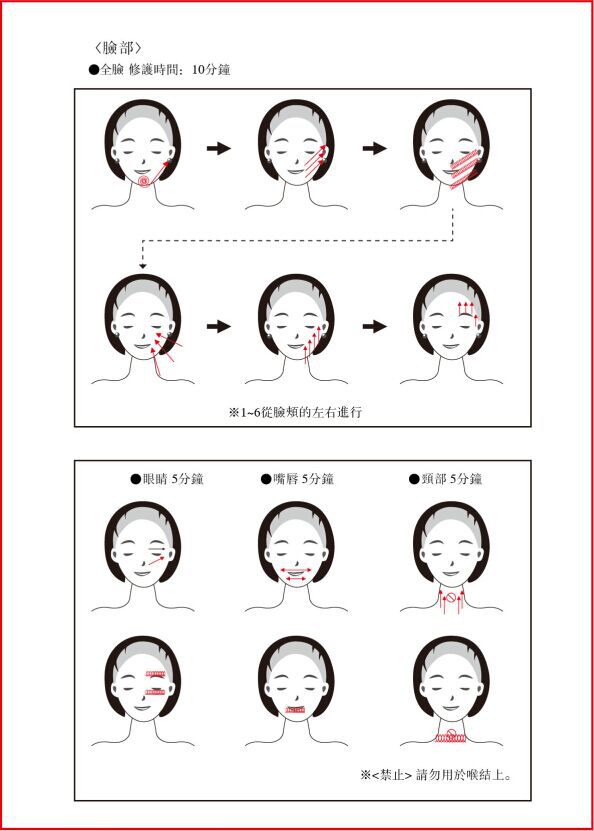 〈臉部〉
●全臉 修護時間：10分鐘

※1~6從臉頰的左右進行

●眼睛 5分鐘
●嘴唇 5分鐘
●頸部 5分鐘

※<禁止> 請勿用於喉結上。