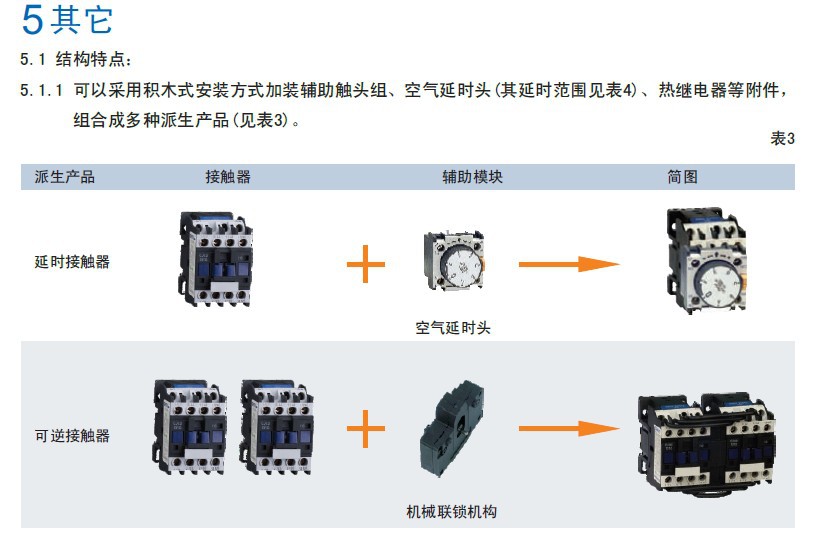 5 其它

5.1 结构特点：

5.1.1 可以采用积木式安装方式加装辅助触头组、空气延时头（其延时范围见表4）、热继电器等附件，组合成多种派生产品（见表3）。

表3

| 派生产品 | 接触器 | 辅助模块 | 简图 |
|---|---|---|---|
| 延时接触器 | | 空气延时头 | |
| 可逆接触器 | | 机械联锁机构 | |