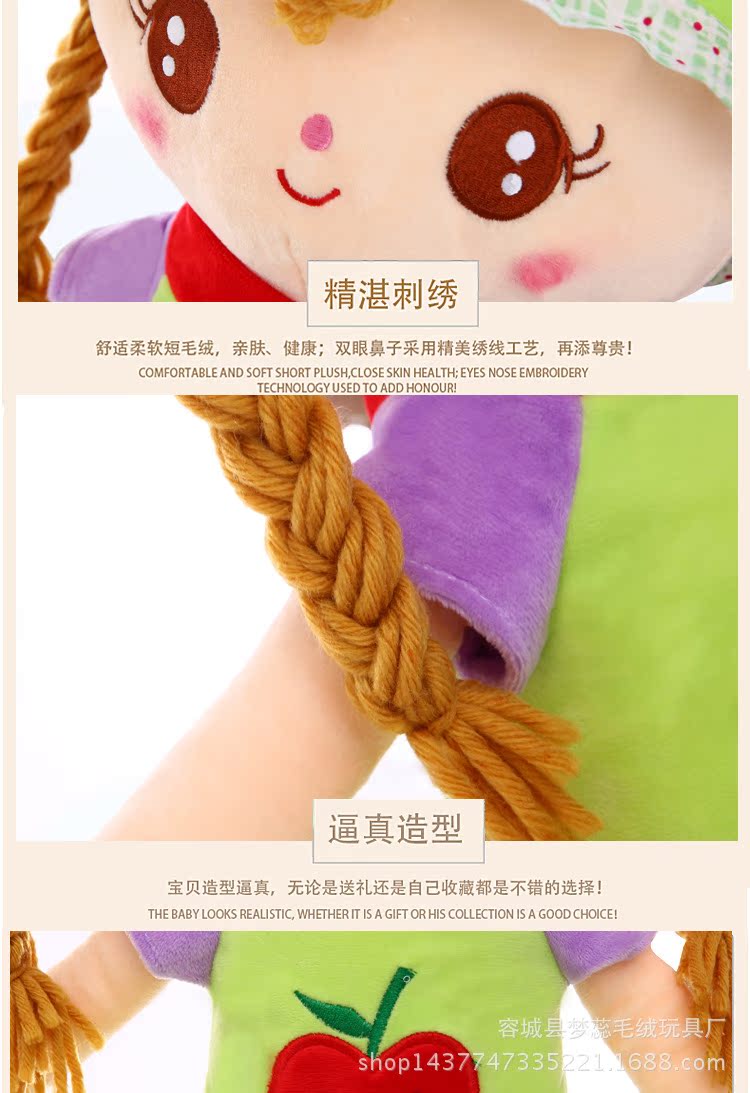 精湛刺绣

舒适柔软短毛绒，亲肤、健康；双眼鼻子采用精美绣线工艺，再添尊贵！

COMFORTABLE AND SOFT SHORT PLUSH,CLOSE SKIN HEALTH; EYES NOSE EMBROIDERY TECHNOLOGY USED TO ADD HONOUR!

逼真造型

宝贝造型逼真，无论是送礼还是自己收藏都是不错的选择！

THE BABY LOOKS REALISTIC, WHETHER IT IS A GIFT OR HIS COLLECTION IS A GOOD CHOICE!

容城县梦蕊毛绒玩具厂
shop1437747335221.1688.com