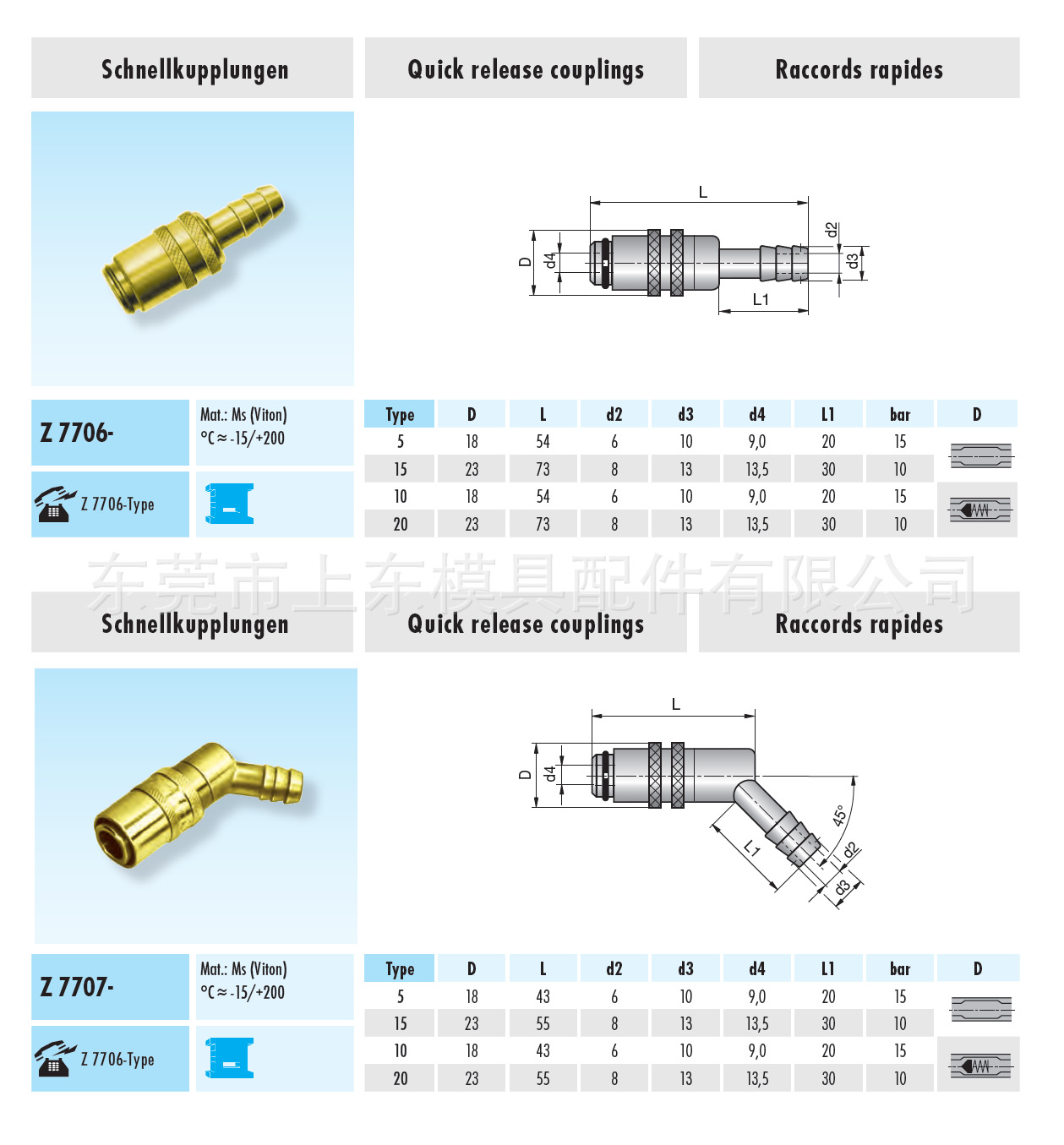 Schnellkupplungen

Quick release couplings

Raccords rapides

L

D d4

d2 d3

L1

Z 7706-

Mat.: Ms (Viton)
°C ≈ -15/+200

Z 7706-Type

| Type | D | L | d2 | d3 | d4 | L1 | bar | D |
|---|---|---|---|---|---|---|---|---|
| 5 | 18 | 54 | 6 | 10 | 9,0 | 20 | 15 | |
| 15 | 23 | 73 | 8 | 13 | 13,5 | 30 | 10 | |
| 10 | 18 | 54 | 6 | 10 | 9,0 | 20 | 15 | |
| 20 | 23 | 73 | 8 | 13 | 13,5 | 30 | 10 | |

东莞市上东模具配件有限公司

Schnellkupplungen

Quick release couplings

Raccords rapides

L

D d4

45°

L1

d2

d3

Z 7707-

Mat.: Ms (Viton)
°C ≈ -15/+200

Z 7706-Type

| Type | D | L | d2 | d3 | d4 | L1 | bar | D |
|---|---|---|---|---|---|---|---|---|
| 5 | 18 | 43 | 6 | 10 | 9,0 | 20 | 15 | |
| 15 | 23 | 55 | 8 | 13 | 13,5 | 30 | 10 | |
| 10 | 18 | 43 | 6 | 10 | 9,0 | 20 | 15 | |
| 20 | 23 | 55 | 8 | 13 | 13,5 | 30 | 10 | |