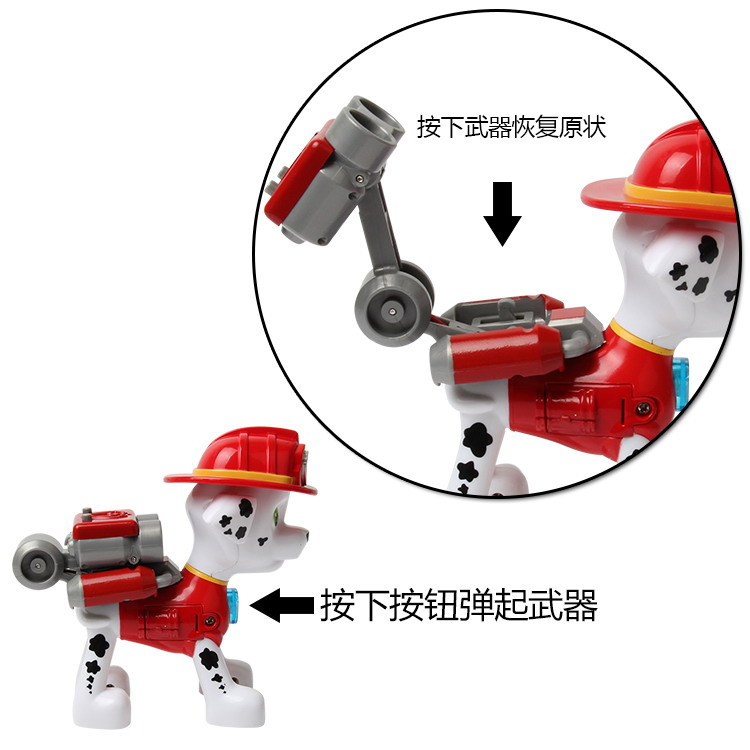 按下武器恢复原状

按下按钮弹起武器