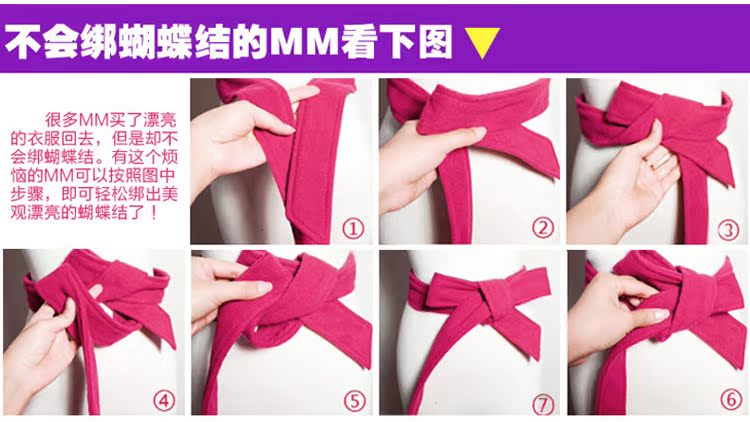 不会绑蝴蝶结的MM看下图

很多MM买了漂亮的衣服回去，但是却不会绑蝴蝶结。有这个烦恼的MM可以按照图中步骤，即可轻松绑出美观漂亮的蝴蝶结了！

①

②

③

④

⑤

⑦

⑥