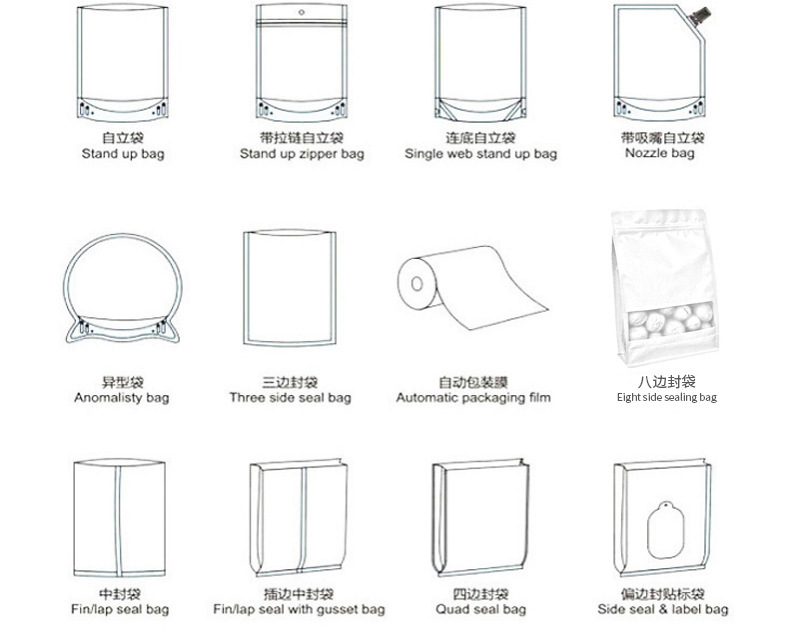 自立袋
Stand up bag

带拉链自立袋
Stand up zipper bag

连底自立袋
Single web stand up bag

带吸嘴自立袋
Nozzle bag

异型袋
Anomalisty bag

三边封袋
Three side seal bag

自动包装膜
Automatic packaging film

八边封袋
Eight side sealing bag

中封袋
Fin/lap seal bag

插边中封袋
Fin/lap seal with gusset bag

四边封袋
Quad seal bag

偏边封贴标袋
Side seal & label bag