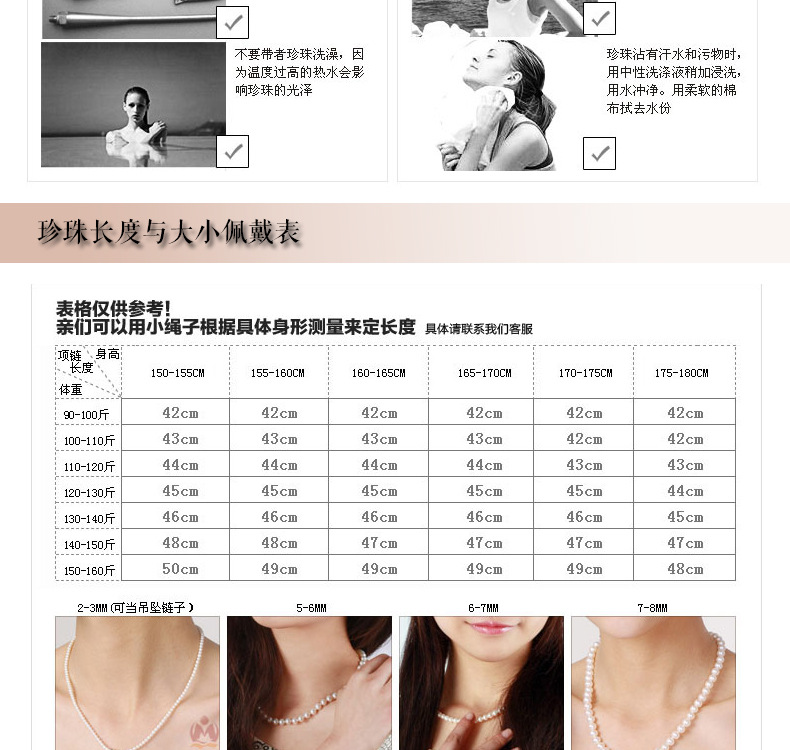 不要带者珍珠洗澡，因为温度过高的热水会影响珍珠的光泽

珍珠沾有汗水和污物时，用中性洗涤液稍加浸洗，用水冲净。用柔软的棉布拭去水份

珍珠长度与大小佩戴表

表格仅供参考!
亲们可以用小绳子根据具体身形测量来定长度 具体请联系我们客服

| 项链长度 身高 体重 | 150-155CM | 155-160CM | 160-165CM | 165-170CM | 170-175CM | 175-180CM |
|---|---|---|---|---|---|---|
| 90-100斤 | 42cm | 42cm | 42cm | 42cm | 42cm | 42cm |
| 100-110斤 | 43cm | 43cm | 43cm | 43cm | 42cm | 42cm |
| 110-120斤 | 44cm | 44cm | 44cm | 44cm | 43cm | 43cm |
| 120-130斤 | 45cm | 45cm | 45cm | 45cm | 45cm | 44cm |
| 130-140斤 | 46cm | 46cm | 46cm | 46cm | 46cm | 45cm |
| 140-150斤 | 48cm | 48cm | 47cm | 47cm | 47cm | 47cm |
| 150-160斤 | 50cm | 49cm | 49cm | 49cm | 49cm | 48cm |

2-3MM (可当吊坠链子)
5-6MM
6-7MM
7-8MM