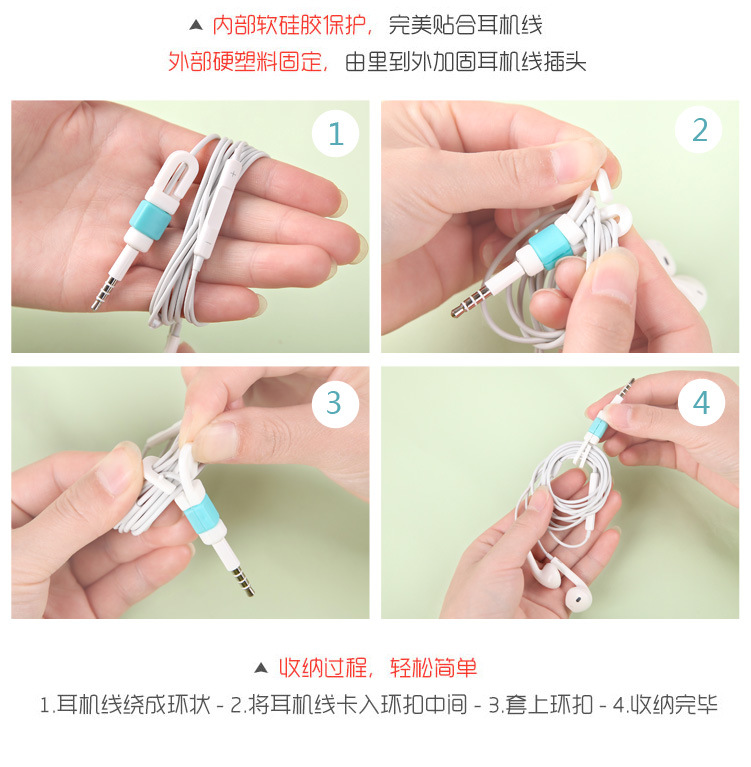 ▲ 内部软硅胶保护，完美贴合耳机线
外部硬塑料固定，由里到外加固耳机线插头

1

2

3

4

▲ 收纳过程，轻松简单
1.耳机线绕成环状 - 2.将耳机线卡入环扣中间 - 3.套上环扣 - 4.收纳完毕