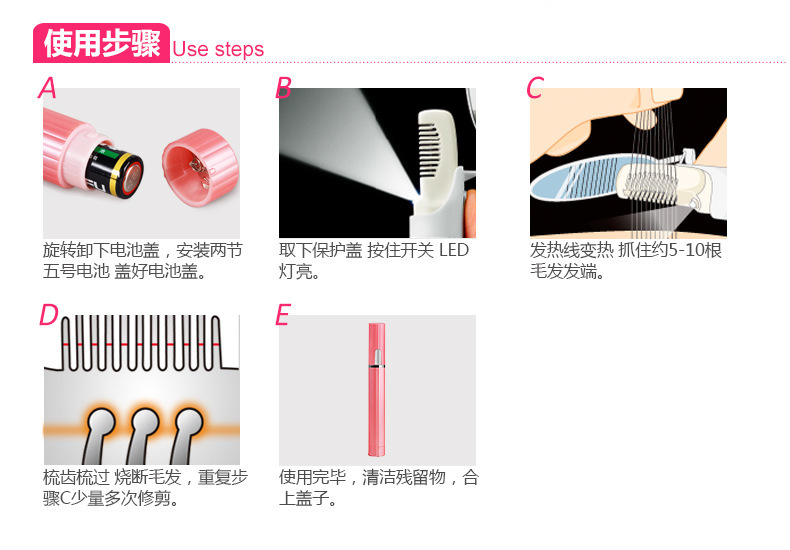 使用步骤 Use steps

A

旋转卸下电池盖，安装两节五号电池 盖好电池盖。

B

取下保护盖 按住开关 LED 灯亮。

C

发热线变热 抓住约5-10根毛发发端。

D

梳齿梳过 烧断毛发，重复步骤C少量多次修剪。

E

使用完毕，清洁残留物，合上盖子。