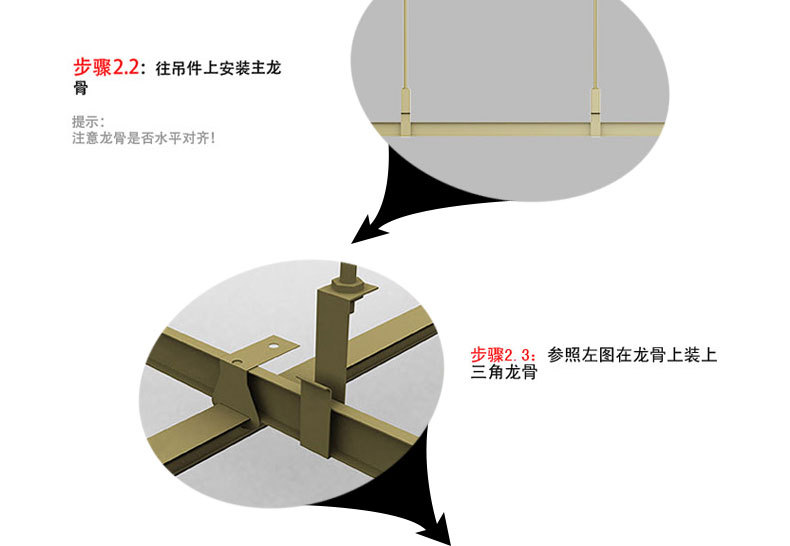 步骤2.2：往吊件上安装主龙骨

提示：
注意龙骨是否水平对齐！

步骤2.3：参照左图在龙骨上装上三角龙骨