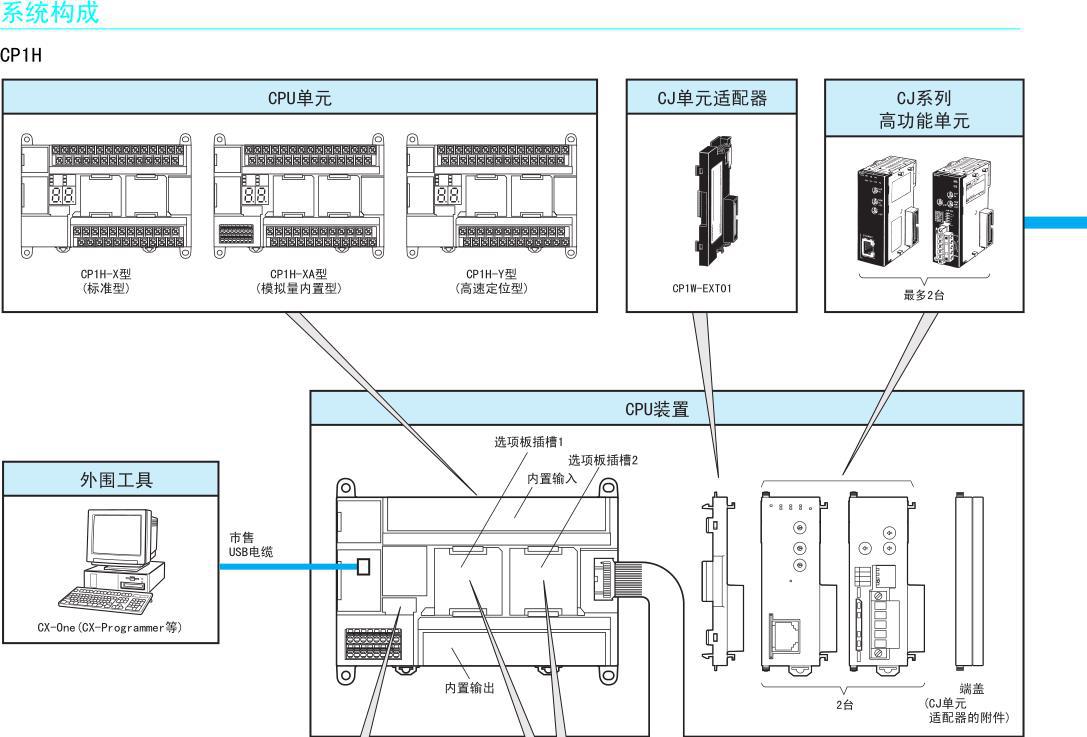 系统构成

CP1H

CPU单元

CP1H-X型
(标准型)

CP1H-XA型
(模拟量内置型)

CP1H-Y型
(高速定位型)

CJ单元适配器

CP1W-EXT01

CJ系列
高功能单元

最多2台

CPU装置

选项板插槽1

选项板插槽2

内置输入

内置输出

2台

端盖
(CJ单元
适配器的附件)

外围工具

CX-One(CX-Programmer等)

市售
USB电缆