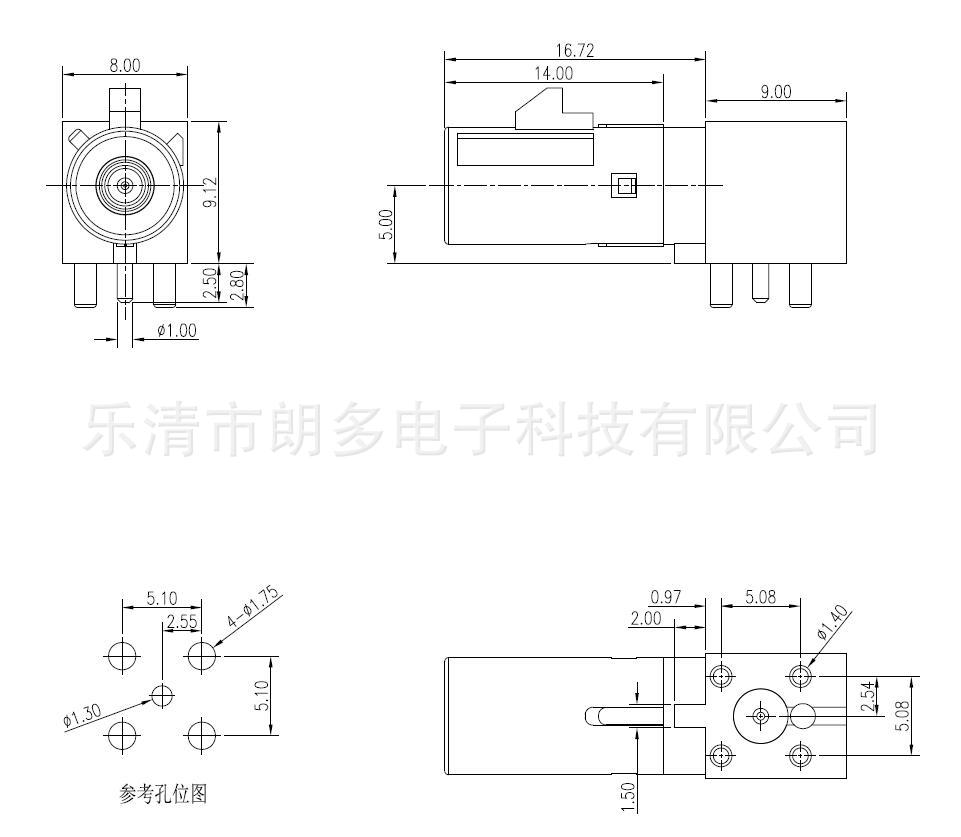 8.00
9.12
2.50
2.80
ø1.00

16.72
14.00
9.00
5.00

乐清市朗多电子科技有限公司

5.10
2.55
4-ø1.75
5.10
ø1.30
参考孔位图

0.97
2.00
5.08
ø1.40
2.54
5.08
1.50