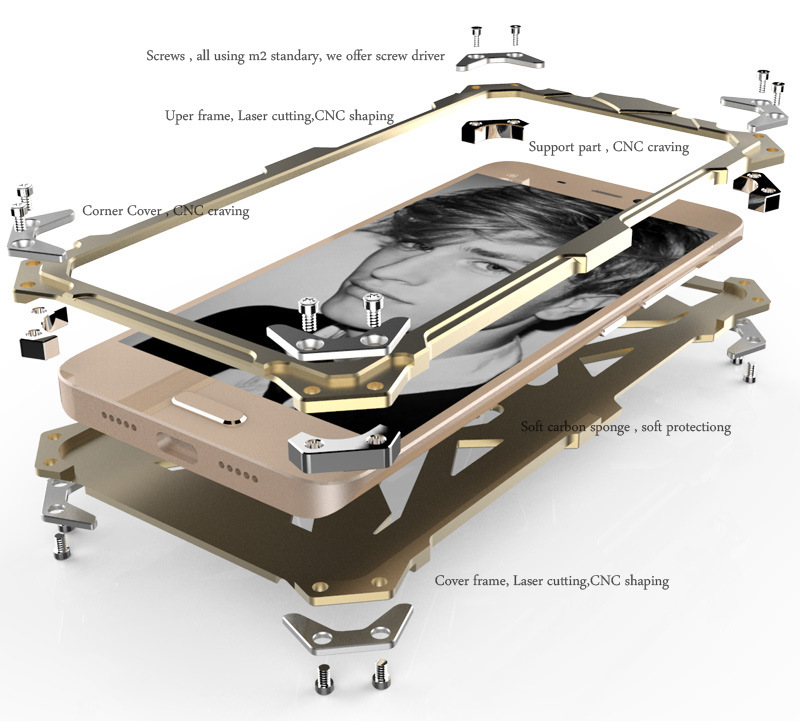 Screws , all using m2 standary, we offer screw driver

Uper frame, Laser cutting,CNC shaping

Support part , CNC craving

Corner Cover , CNC craving

Soft carbon sponge , soft protectiong

Cover frame, Laser cutting,CNC shaping