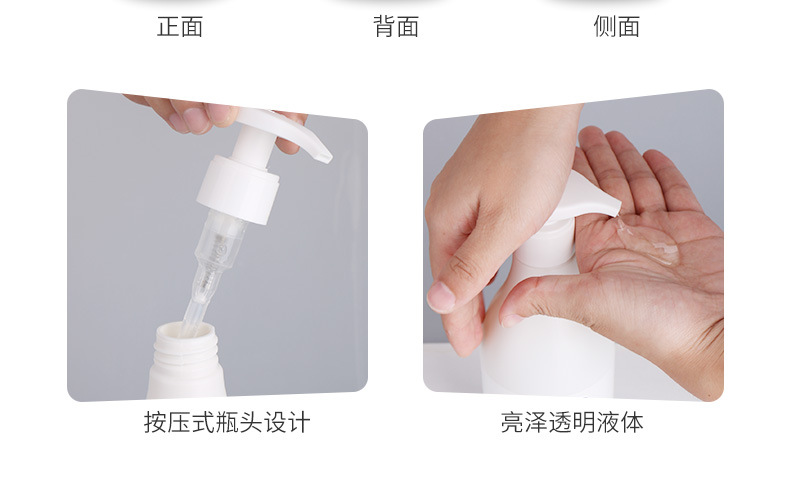 正面　背面　侧面

按压式瓶头设计

亮泽透明液体