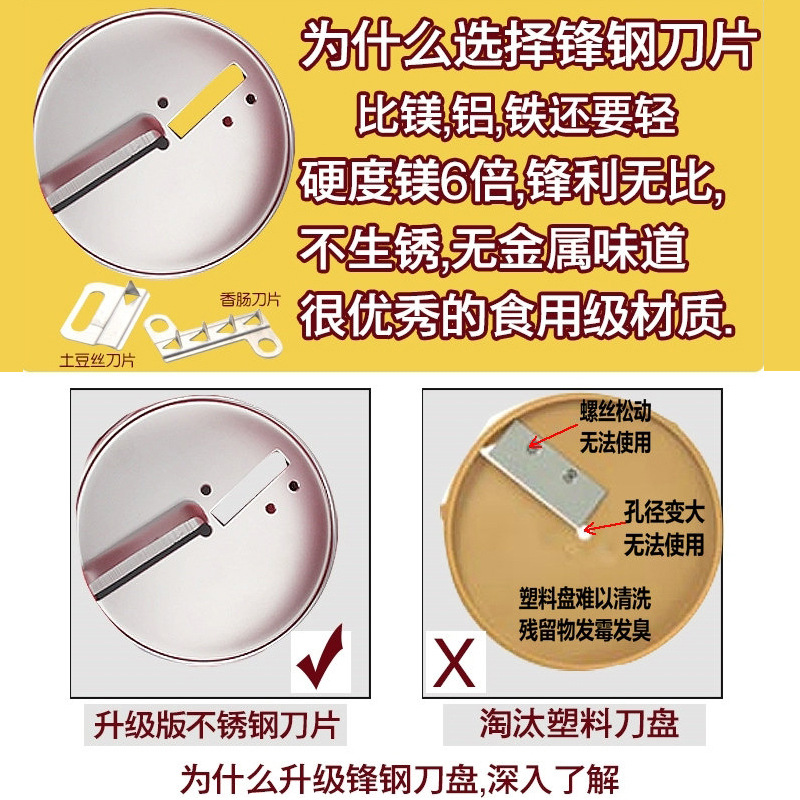 为什么选择锋钢刀片

比镁,铝,铁还要轻

硬度镁6倍,锋利无比,

不生锈,无金属味道

很优秀的食用级材质.

香肠刀片

土豆丝刀片

螺丝松动
无法使用

孔径变大
无法使用

塑料盘难以清洗
残留物发霉发臭

X

升级版不锈钢刀片

淘汰塑料刀盘

为什么升级锋钢刀盘,深入了解