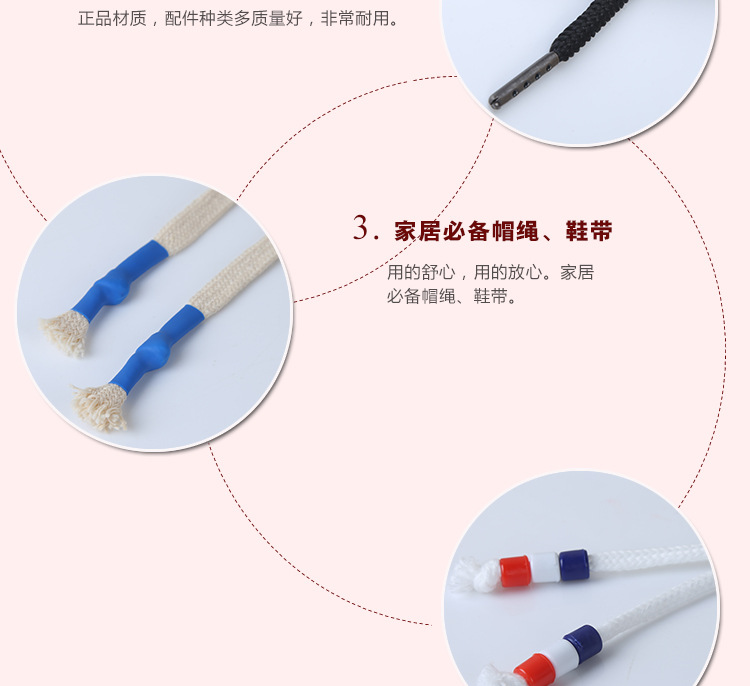 正品材质，配件种类多质量好，非常耐用。

3. 家居必备帽绳、鞋带

用的舒心，用的放心。家居必备帽绳、鞋带。