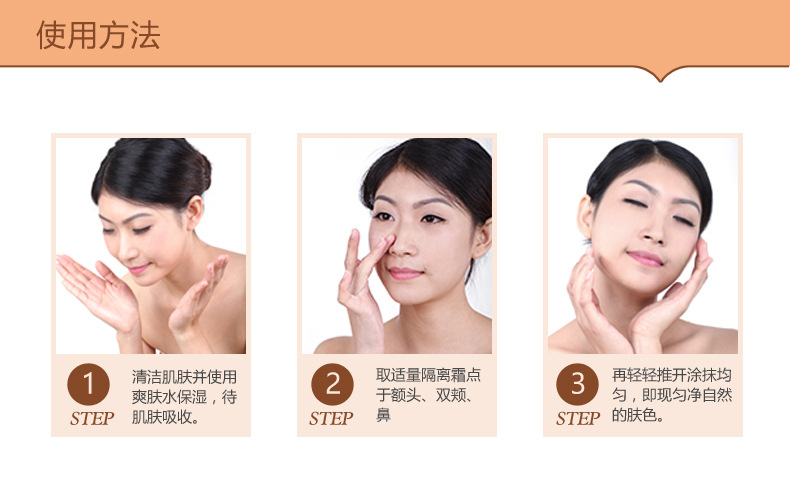 使用方法

1
STEP
清洁肌肤并使用爽肤水保湿，待肌肤吸收。

2
STEP
取适量隔离霜点于额头、双颊、鼻

3
STEP
再轻轻推开涂抹均匀，即现匀净自然的肤色。