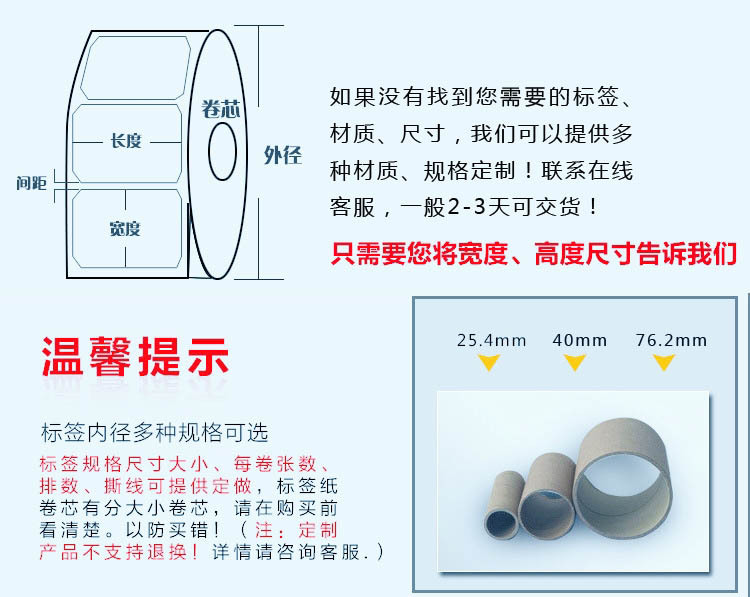 卷芯

长度

间距

宽度

外径

如果没有找到您需要的标签、材质、尺寸，我们可以提供多种材质、规格定制！联系在线客服，一般2-3天可交货！

只需要您将宽度、高度尺寸告诉我们

温馨提示

标签内径多种规格可选

标签规格尺寸大小、每卷张数、排数、撕线可提供定做，标签纸卷芯有分大小卷芯，请在购买前看清楚。以防买错！（注：定制产品不支持退换！详情请咨询客服.）

25.4mm 40mm 76.2mm