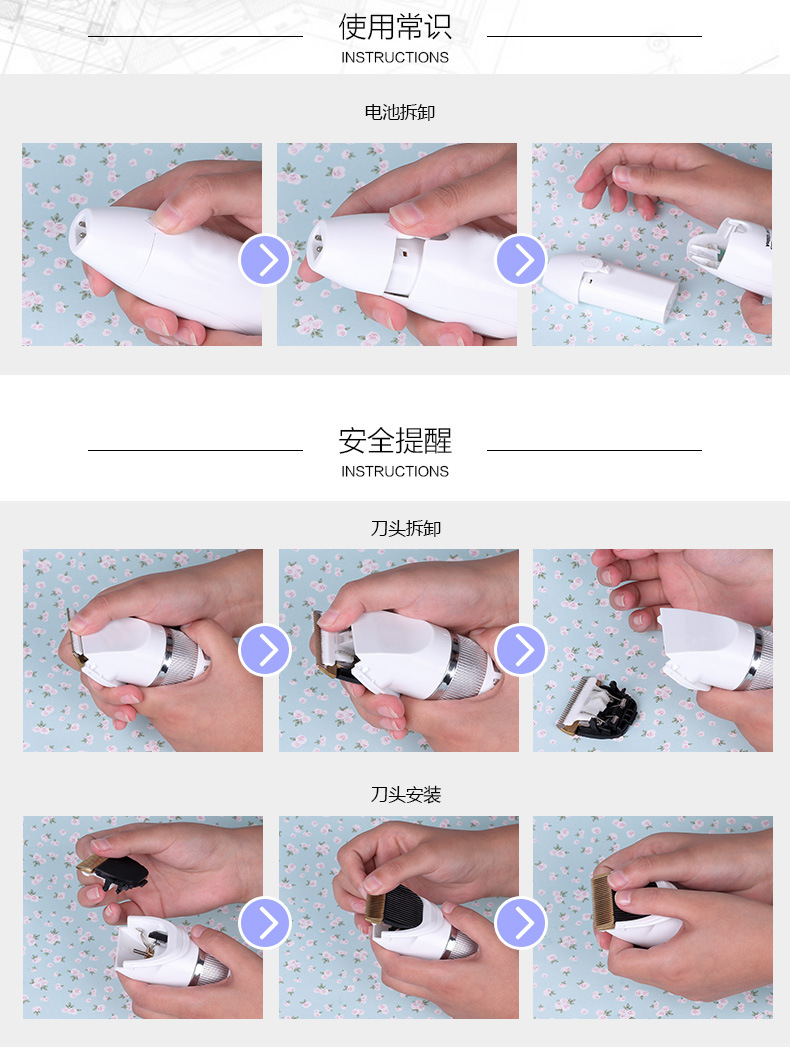 使用常识
INSTRUCTIONS

电池拆卸

安全提醒
INSTRUCTIONS

刀头拆卸

刀头安装