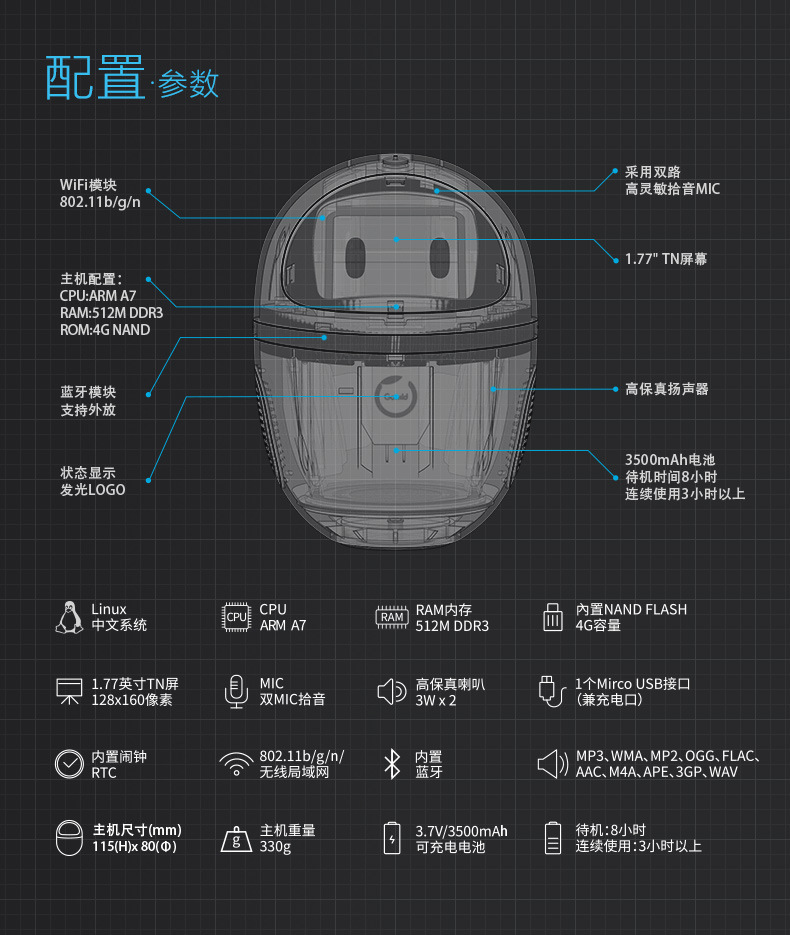 配置·参数

WiFi模块
802.11b/g/n

主机配置：
CPU:ARM A7
RAM:512M DDR3
ROM:4G NAND

蓝牙模块
支持外放

状态显示
发光LOGO

采用双路
高灵敏拾音MIC

1.77" TN屏幕

高保真扬声器

3500mAh电池
待机时间8小时
连续使用3小时以上

Linux
中文系统

CPU
CPU
ARM A7

RAM
RAM内存
512M DDR3

内置NAND FLASH
4G容量

1.77英寸TN屏
128x160像素

MIC
双MIC拾音

高保真喇叭
3W x 2

1个Mirco USB接口
（兼充电口）

内置闹钟
RTC

802.11b/g/n/
无线局域网

内置
蓝牙

MP3、WMA、MP2、OGG、FLAC、
AAC、M4A、APE、3GP、WAV

主机尺寸(mm)
115(H)x 80(Φ)

g
主机重量
330g

3.7V/3500mAh
可充电电池

待机：8小时
连续使用：3小时以上