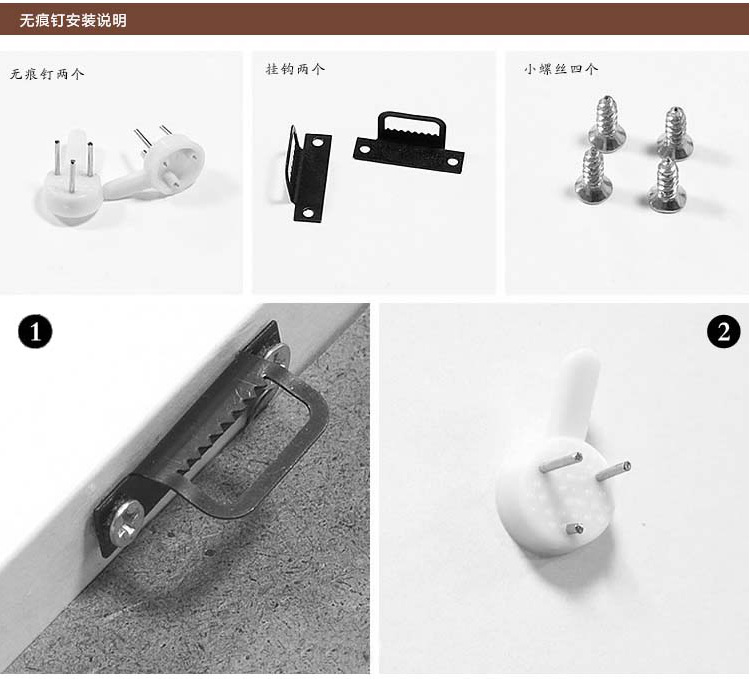 无痕钉安装说明

无痕钉两个

挂钩两个

小螺丝四个

1

2