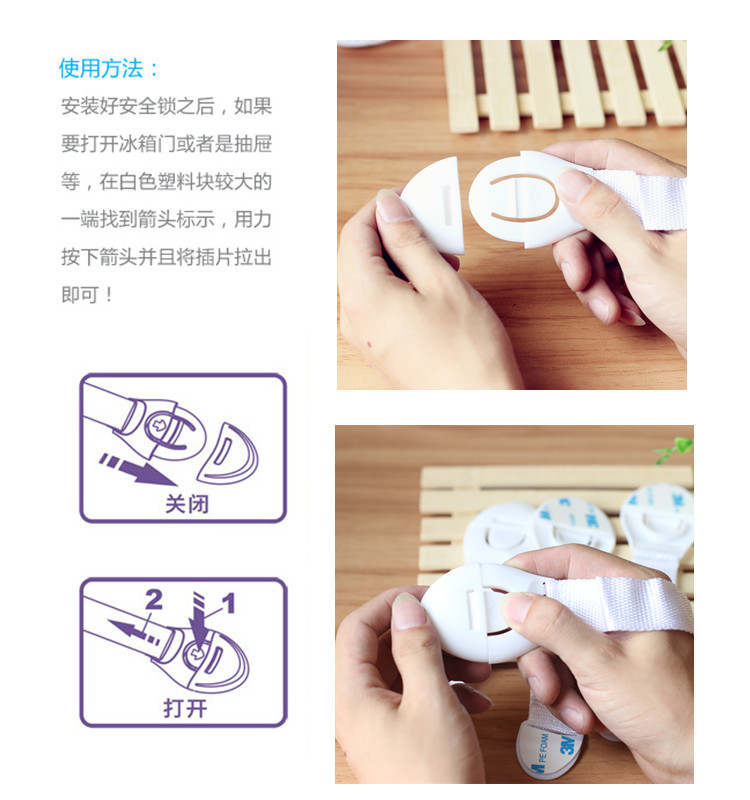 使用方法：
安装好安全锁之后，如果要打开冰箱门或者是抽屉等，在白色塑料块较大的一端找到箭头标示，用力按下箭头并且将插片拉出即可！

关闭

2
1
打开

3M
PE FOAM
3M