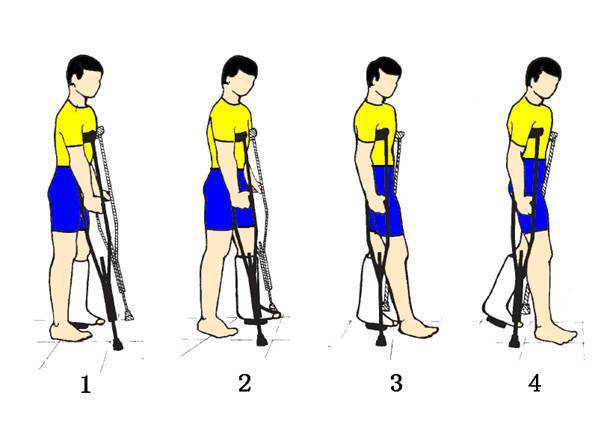 1 2 3 4