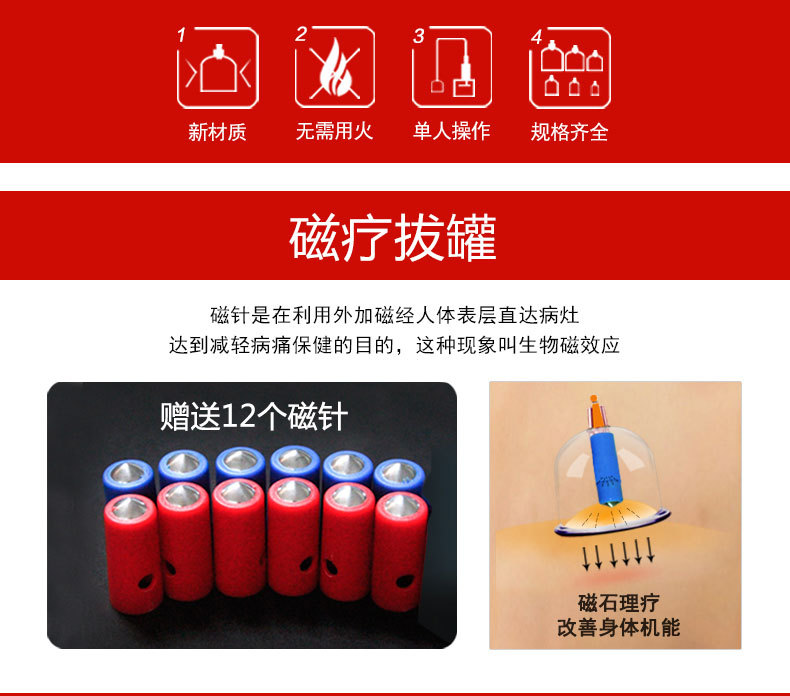 1
新材质

2
无需用火

3
单人操作

4
规格齐全

磁疗拔罐

磁针是在利用外加磁经人体表层直达病灶
达到减轻病痛保健的目的，这种现象叫生物磁效应

赠送12个磁针

磁石理疗
改善身体机能