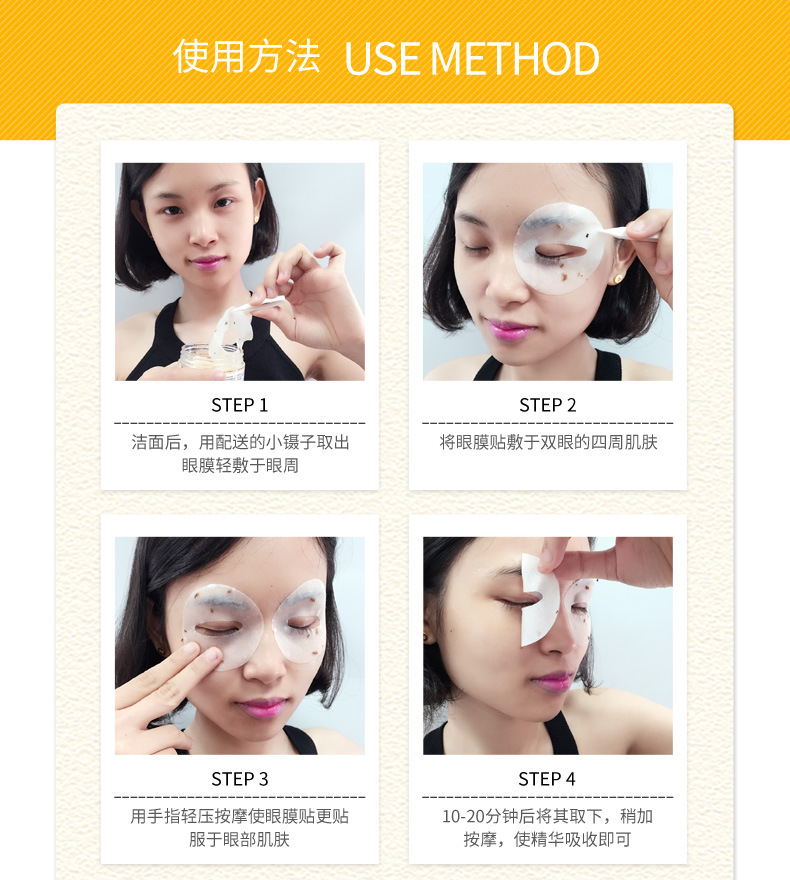 使用方法 USE METHOD

STEP 1

洁面后，用配送的小镊子取出眼膜轻敷于眼周

STEP 2

将眼膜贴敷于双眼的四周肌肤

STEP 3

用手指轻压按摩使眼膜贴更贴服于眼部肌肤

STEP 4

10-20分钟后将其取下，稍加按摩，使精华吸收即可