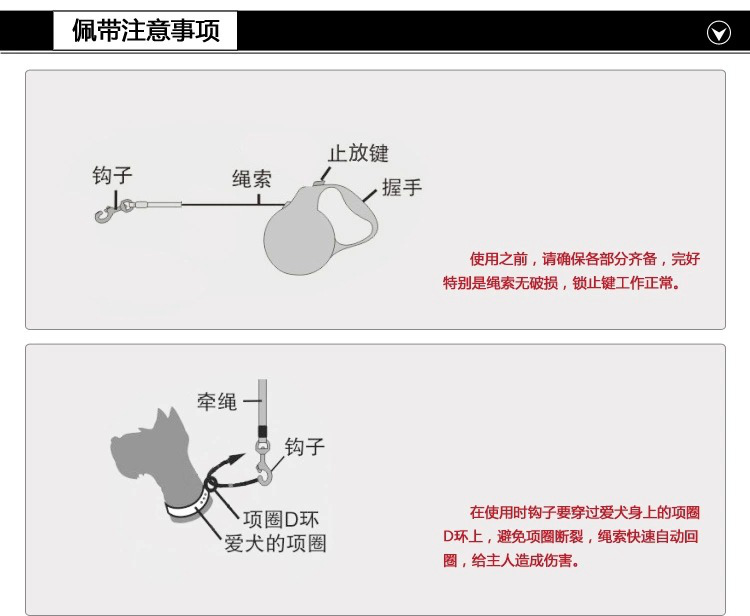 佩带注意事项

钩子
绳索
止放键
握手

使用之前，请确保各部分齐备，完好特别是绳索无破损，锁止键工作正常。

牵绳
钩子
项圈D环
爱犬的项圈

在使用时钩子要穿过爱犬身上的项圈D环上，避免项圈断裂，绳索快速自动回圈，给主人造成伤害。