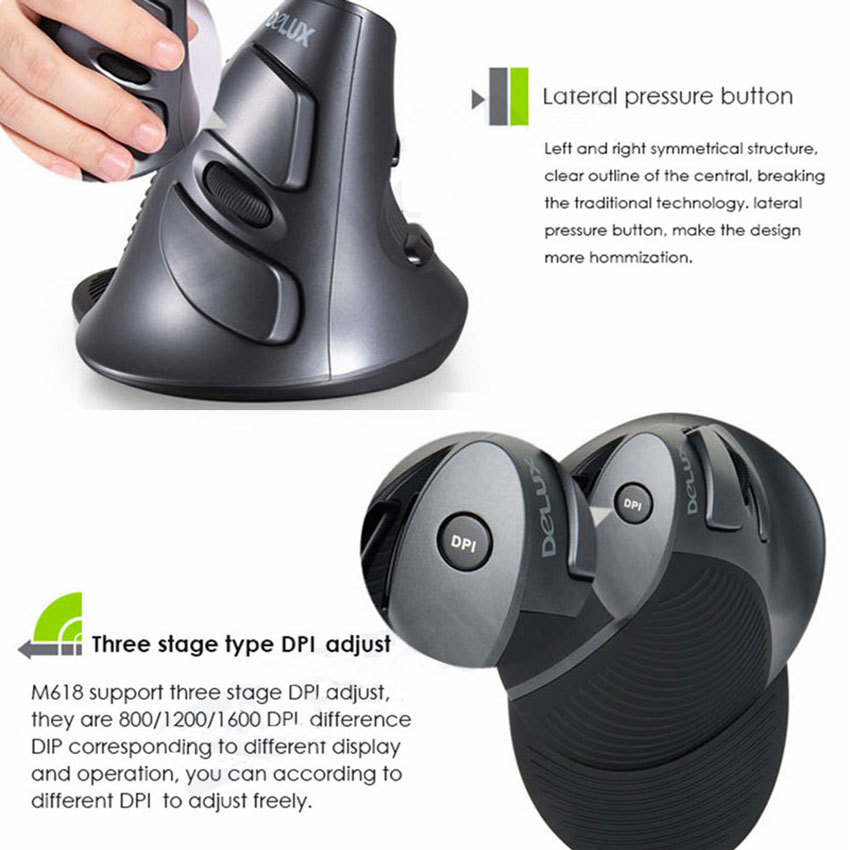 DELUX

Lateral pressure button

Left and right symmetrical structure, clear outline of the central, breaking the traditional technology. lateral pressure button, make the design more hommization.

DPI

DELUX

DPI

DELUX

Three stage type DPI adjust

M618 support three stage DPI adjust, they are 800/1200/1600 DPI difference DIP corresponding to different display and operation, you can according to different DPI to adjust freely.