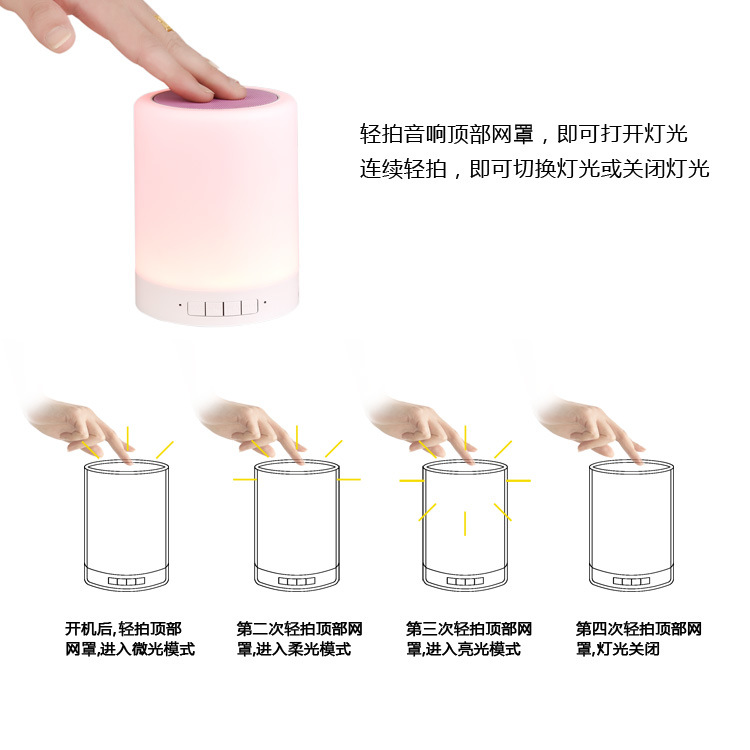 轻拍音响顶部网罩，即可打开灯光
连续轻拍，即可切换灯光或关闭灯光

开机后,轻拍顶部网罩,进入微光模式

第二次轻拍顶部网罩,进入柔光模式

第三次轻拍顶部网罩,进入亮光模式

第四次轻拍顶部网罩,灯光关闭