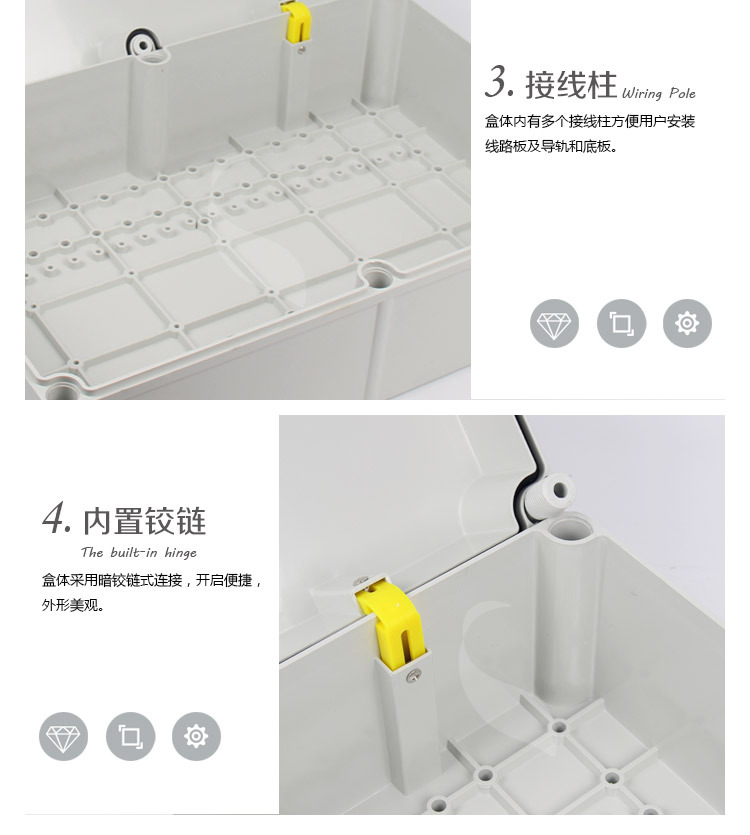 3. 接线柱 Wiring Pole

盒体内有多个接线柱方便用户安装线路板及导轨和底板。

4. 内置铰链

The built-in hinge

盒体采用暗铰链式连接，开启便捷，外形美观。