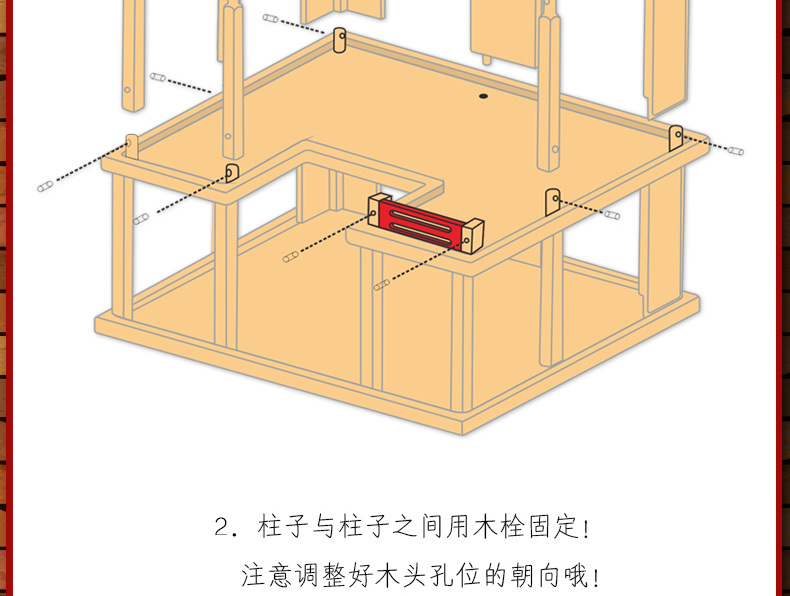 2. 柱子与柱子之间用木栓固定!

注意调整好木头孔位的朝向哦!