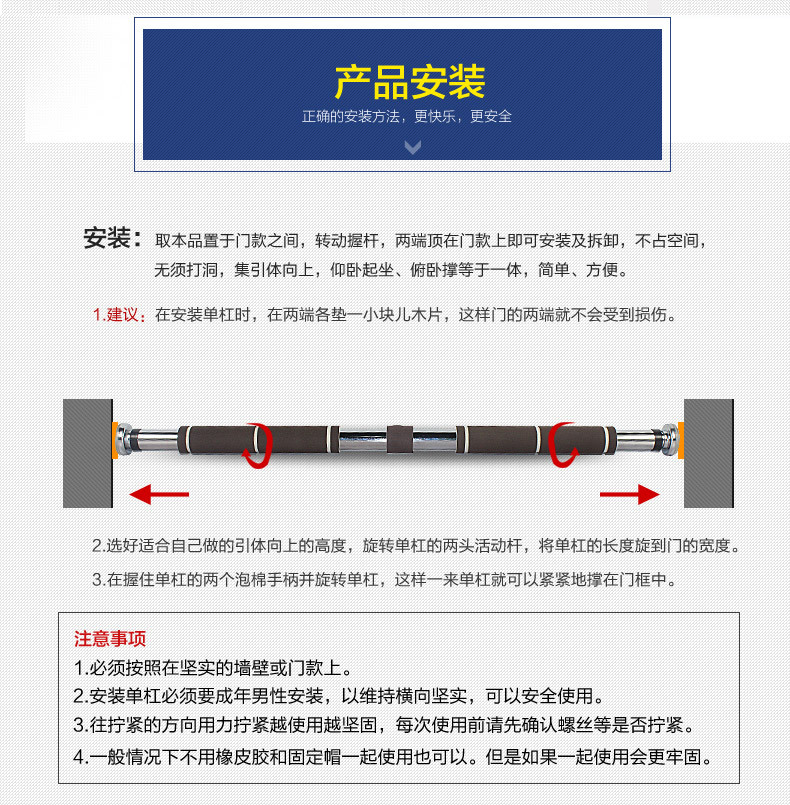 产品安装
正确的安装方法，更快乐，更安全

安装：取本品置于门款之间，转动握杆，两端顶在门款上即可安装及拆卸，不占空间，无须打洞，集引体向上，仰卧起坐、俯卧撑等于一体，简单、方便。

1.建议：在安装单杠时，在两端各垫一小块儿木片，这样门的两端就不会受到损伤。

2.选好适合自己做的引体向上的高度，旋转单杠的两头活动杆，将单杠的长度旋到门的宽度。

3.在握住单杠的两个泡棉手柄并旋转单杠，这样一来单杠就可以紧紧地撑在门框中。

注意事项
1.必须按照在坚实的墙壁或门款上。
2.安装单杠必须要成年男性安装，以维持横向坚实，可以安全使用。
3.往拧紧的方向用力拧紧越使用越坚固，每次使用前请先确认螺丝等是否拧紧。
4.一般情况下不用橡皮胶和固定帽一起使用也可以。但是如果一起使用会更牢固。