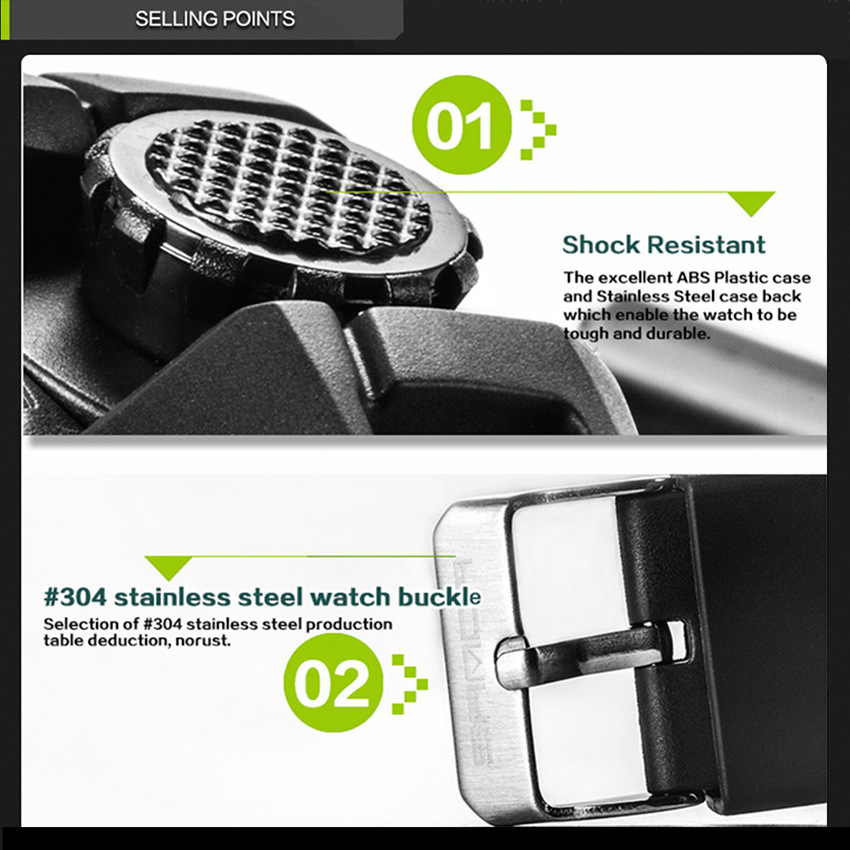 SELLING POINTS

01

Shock Resistant

The excellent ABS Plastic case and Stainless Steel case back which enable the watch to be tough and durable.

#304 stainless steel watch buckle

Selection of #304 stainless steel production table deduction, norust.

02

SKMEI