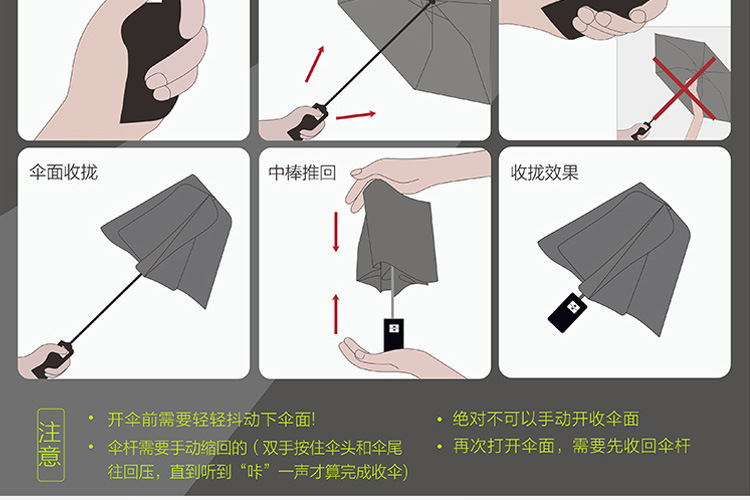 伞面收拢

中棒推回

收拢效果

注意

• 开伞前需要轻轻抖动下伞面!

• 伞杆需要手动缩回的（双手按住伞头和伞尾往回压，直到听到“咔”一声才算完成收伞)

• 绝对不可以手动开收伞面

• 再次打开伞面，需要先收回伞杆