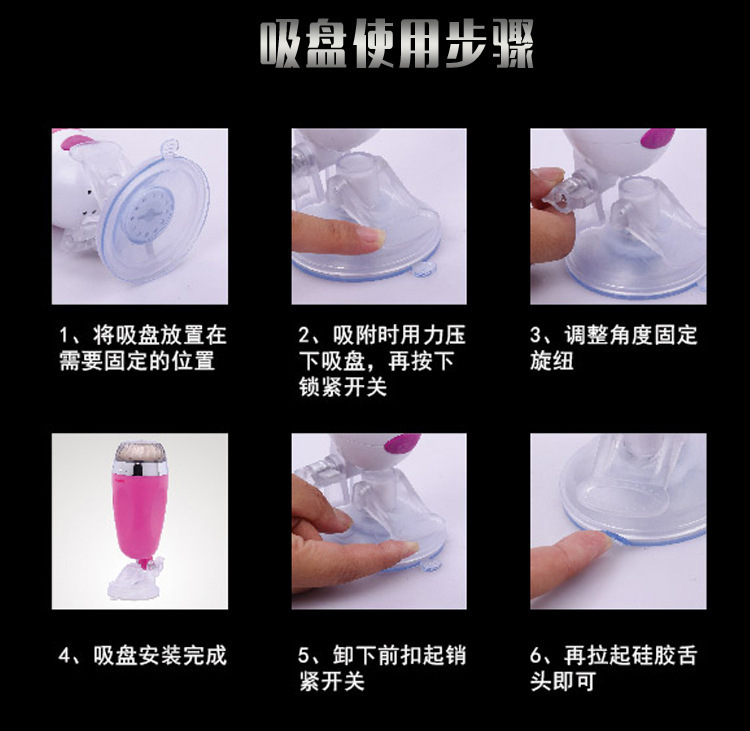 吸盘使用步骤

1、将吸盘放置在需要固定的位置

2、吸附时用力压下吸盘，再按下锁紧开关

3、调整角度固定旋纽

4、吸盘安装完成

5、卸下前扣起销紧开关

6、再拉起硅胶舌头即可