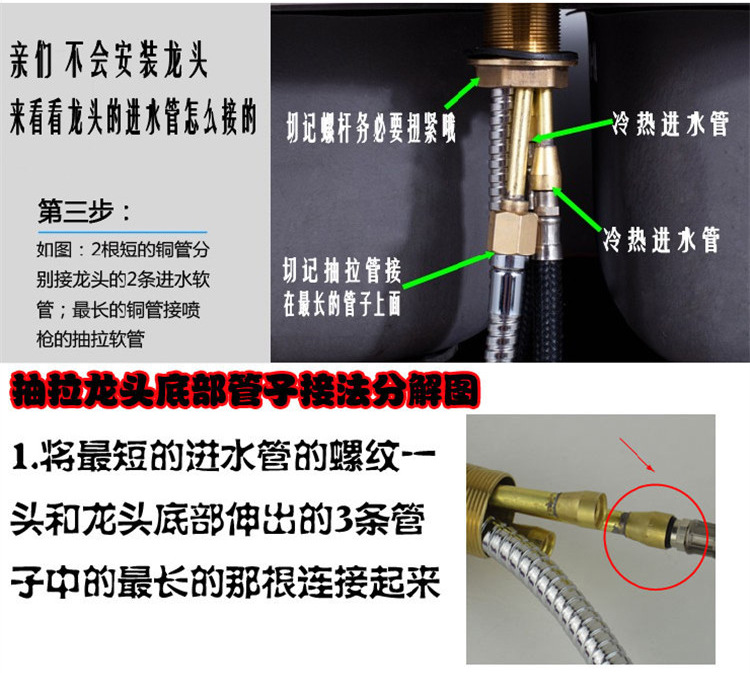 亲们 不会安装龙头
来看看龙头的进水管怎么接的

第三步：
如图：2根短的铜管分别接龙头的2条进水软管；最长的铜管接喷枪的抽拉软管

切记螺杆务必要扭紧哦

冷热进水管

冷热进水管

切记抽拉管接在最长的管子上面

抽拉龙头底部管子接法分解图

1.将最短的进水管的螺纹一头和龙头底部伸出的3条管子中的最长的那根连接起来