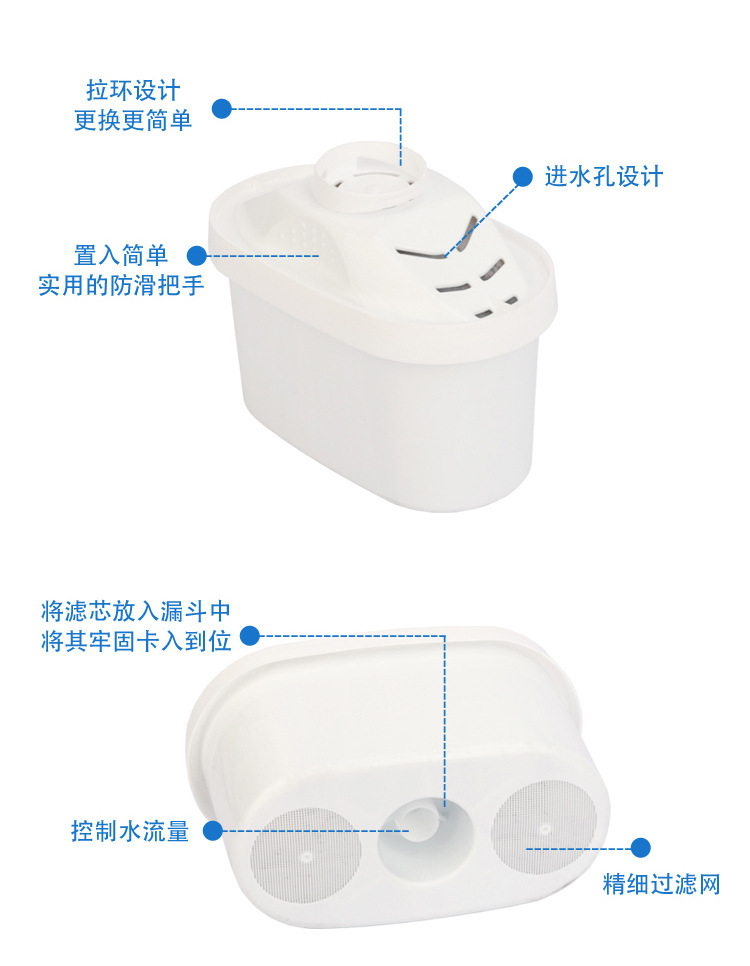 拉环设计
更换更简单

进水孔设计

置入简单
实用的防滑把手

将滤芯放入漏斗中
将其牢固卡入到位

控制水流量

精细过滤网