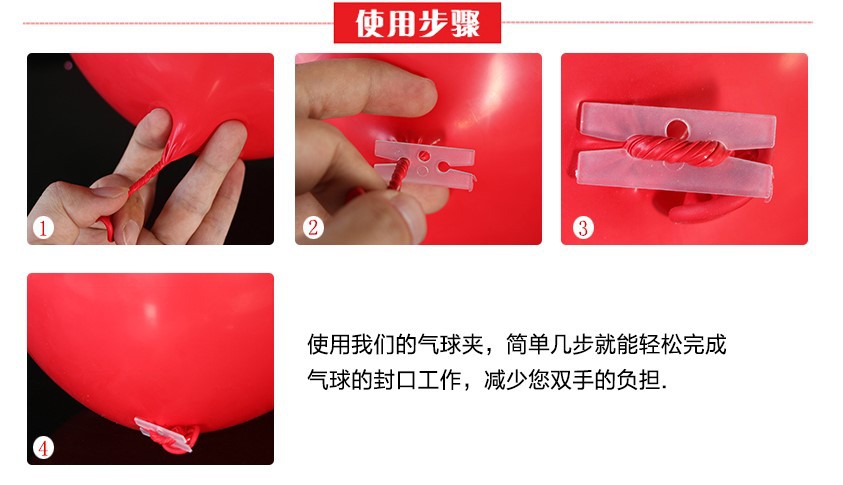 使用步骤

1

2

3

4

使用我们的气球夹，简单几步就能轻松完成气球的封口工作，减少您双手的负担.