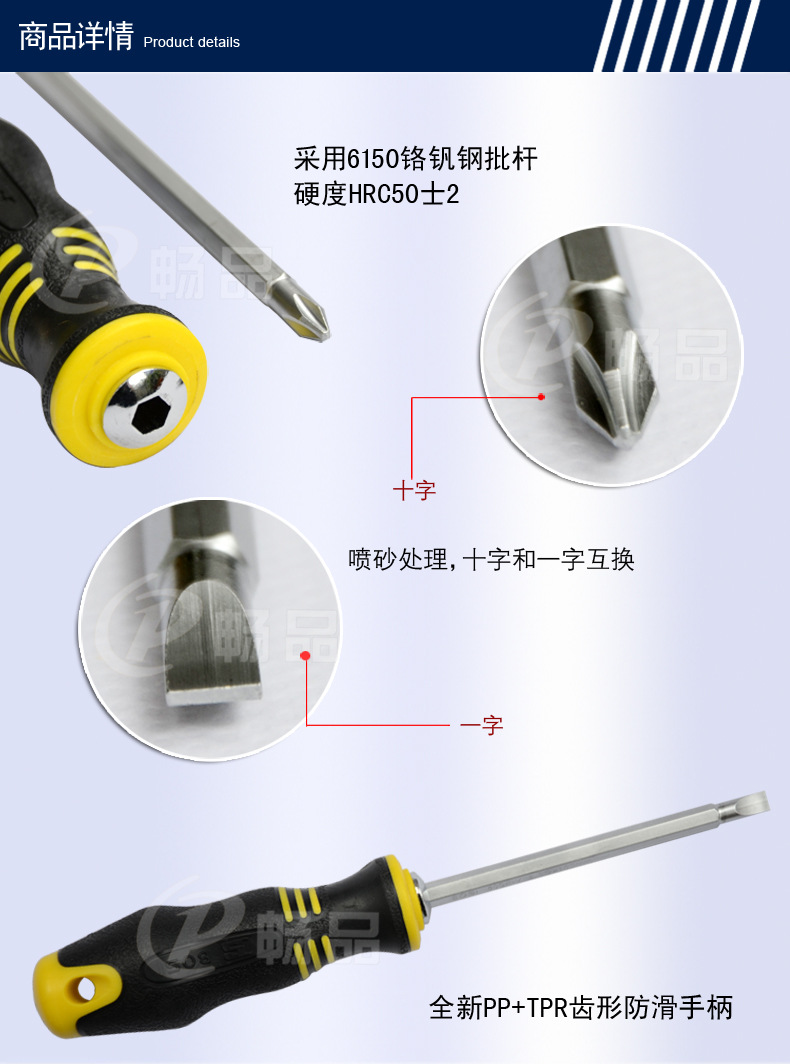 商品详情 Product details

采用6150铬钒钢批杆
硬度HRC50士2

畅品

畅品

十字

喷砂处理，十字和一字互换

畅品

一字

畅品

全新PP+TPR齿形防滑手柄