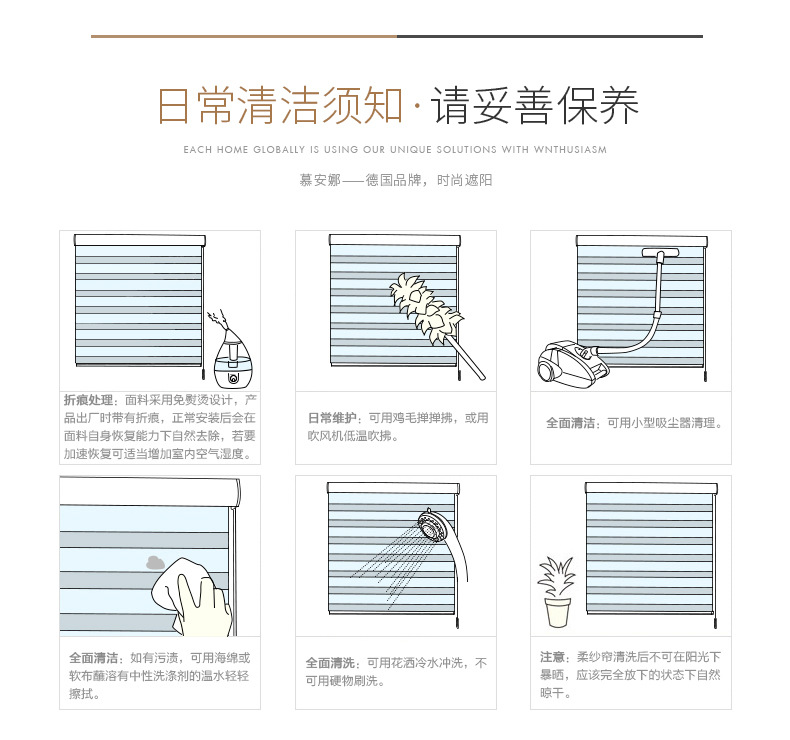 日常清洁须知·请妥善保养

EACH HOME GLOBALLY IS USING OUR UNIQUE SOLUTIONS WITH WNTHUSIASM

慕安娜——德国品牌，时尚遮阳

折痕处理：面料采用免熨烫设计，产品出厂时带有折痕，正常安装后会在面料自身恢复能力下自然去除，若要加速恢复可适当增加室内空气湿度。

日常维护：可用鸡毛掸掸拂，或用吹风机低温吹拂。

全面清洁：可用小型吸尘器清理。

全面清洁：如有污渍，可用海绵或软布蘸溶有中性洗涤剂的温水轻轻擦拭。

全面清洗：可用花洒冷水冲洗，不可用硬物刷洗。

注意：柔纱帘清洗后不可在阳光下暴晒，应该完全放下的状态下自然晾干。