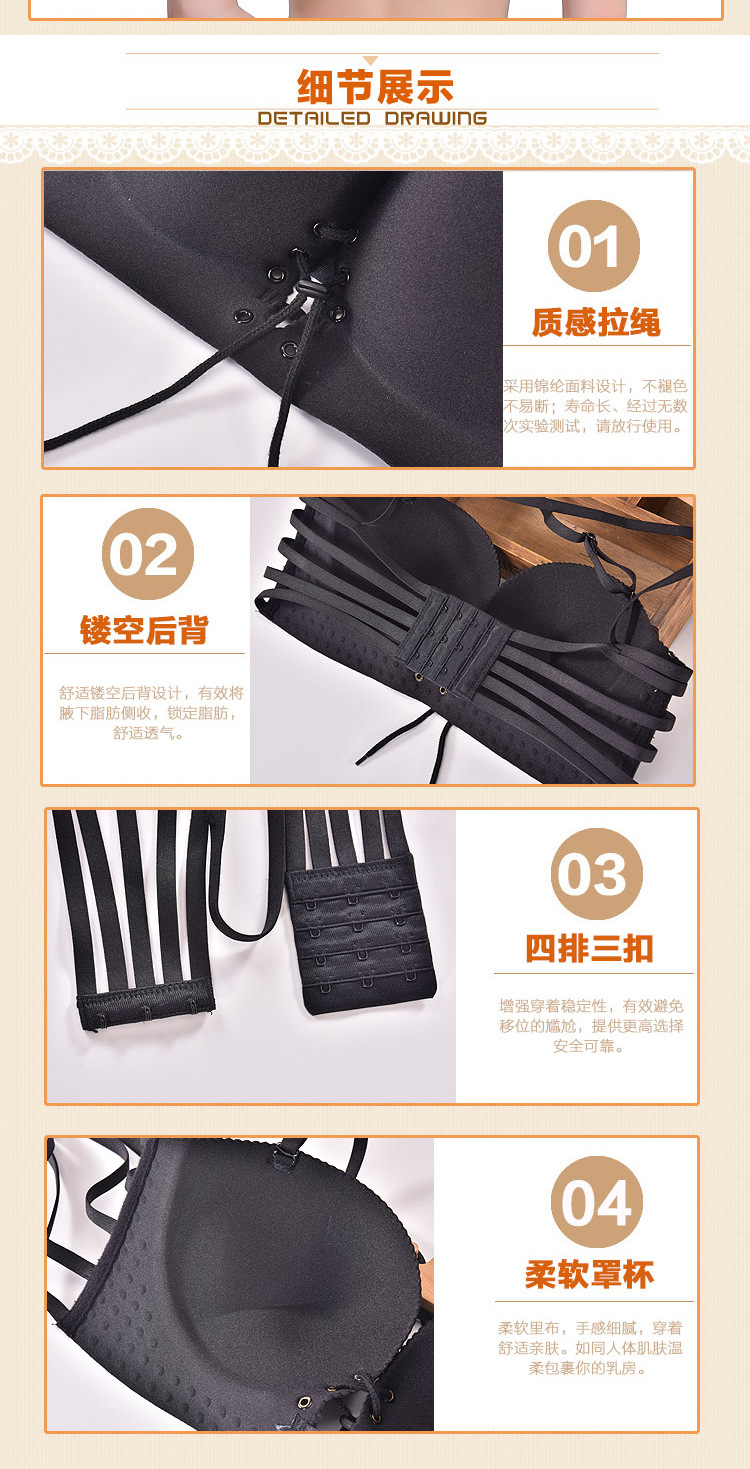 细节展示
DETAILED DRAWING

01
质感拉绳
采用锦纶面料设计，不褪色不易断；寿命长、经过无数次实验测试，请放行使用。

02
镂空后背
舒适镂空后背设计，有效将腋下脂肪侧收，锁定脂肪，舒适透气。

03
四排三扣
增强穿着稳定性，有效避免移位的尴尬，提供更高选择安全可靠。

04
柔软罩杯
柔软里布，手感细腻，穿着舒适亲肤。如同人体肌肤温柔包裹你的乳房。