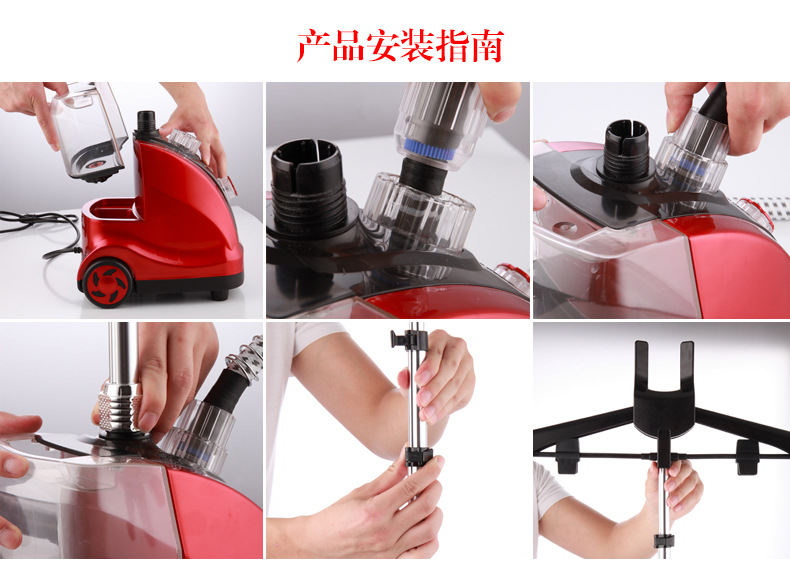 产品安装指南