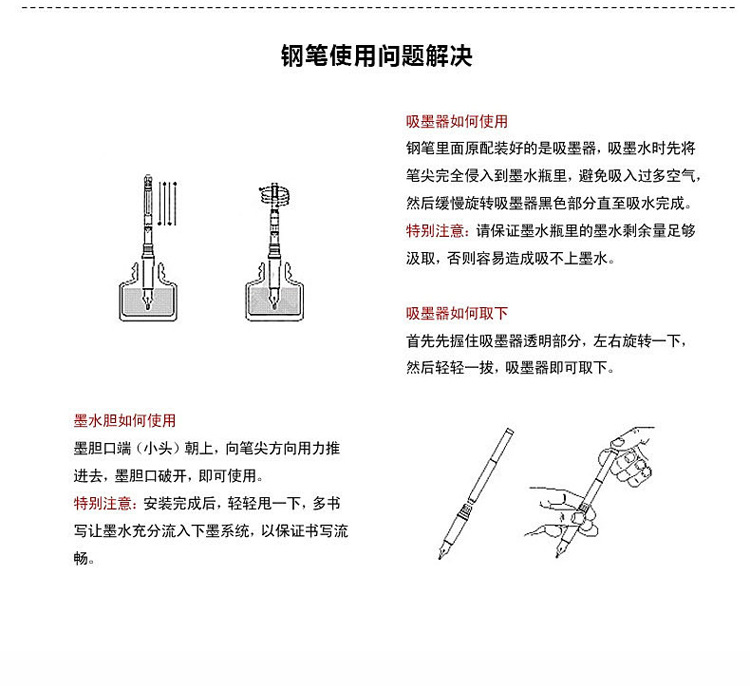 钢笔使用问题解决

吸墨器如何使用
钢笔里面原配装好的是吸墨器，吸墨水时先将笔尖完全侵入到墨水瓶里，避免吸入过多空气，然后缓慢旋转吸墨器黑色部分直至吸水完成。
特别注意：请保证墨水瓶里的墨水剩余量足够汲取，否则容易造成吸不上墨水。

吸墨器如何取下
首先先握住吸墨器透明部分，左右旋转一下，然后轻轻一拔，吸墨器即可取下。

墨水胆如何使用
墨胆口端（小头）朝上，向笔尖方向用力推进去，墨胆口破开，即可使用。
特别注意：安装完成后，轻轻甩一下，多书写让墨水充分流入下墨系统，以保证书写流畅。