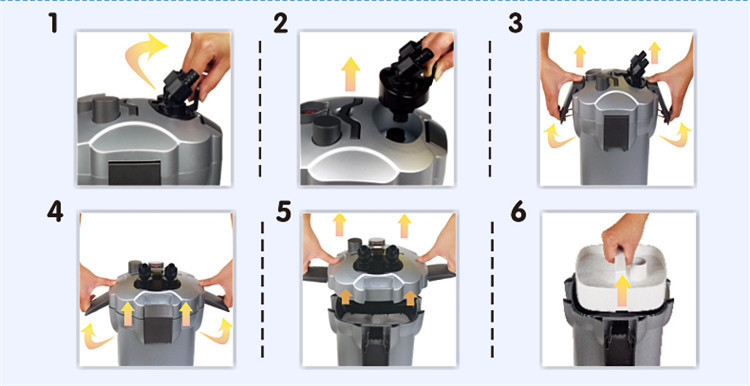 1

2

3

4

5

6