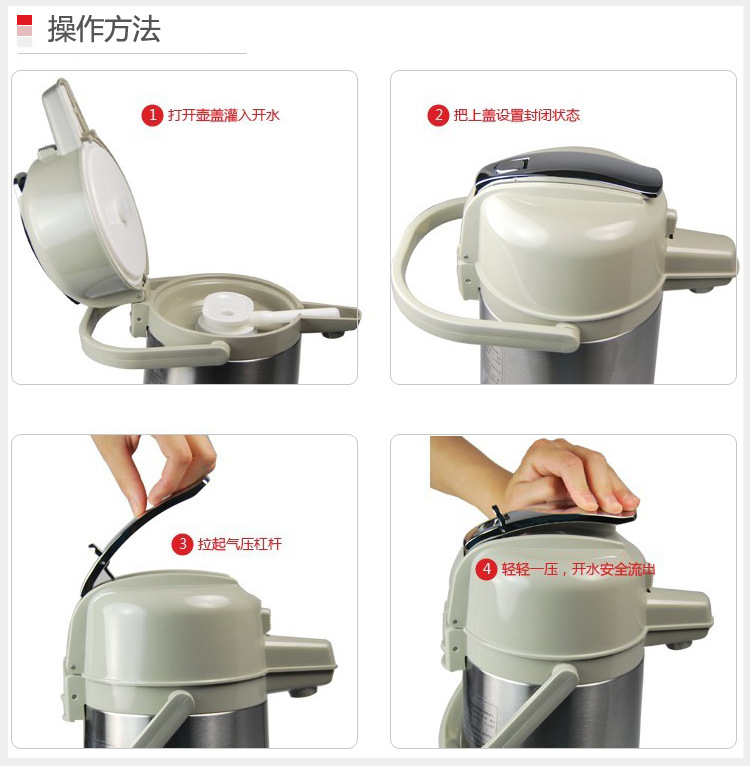 操作方法

1 打开壶盖灌入开水

2 把上盖设置封闭状态

3 拉起气压杠杆

4 轻轻一压，开水安全流出